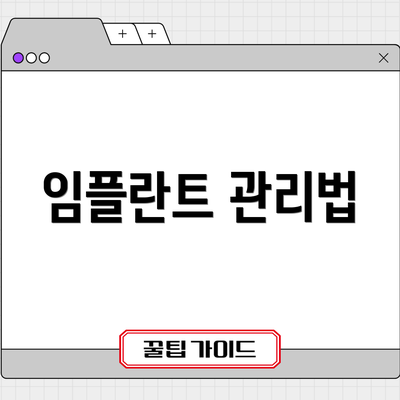 + +

×

임플란트 관리법

꿀팁 가이드