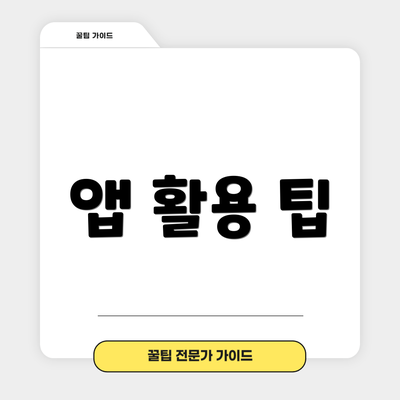 꿀팁 가이드

앱 활용 팁

꿀팁 전문가 가이드