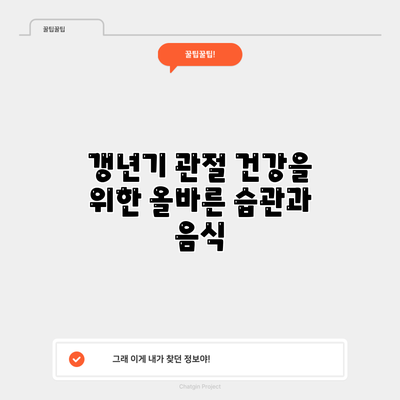 꿀팁꿀팁

꿀팁꿀팁!

갱년기 관절 건강을 위한 올바른 습관과 음식

그래 이게 내가 찾던 정보야!

Chatgin Project