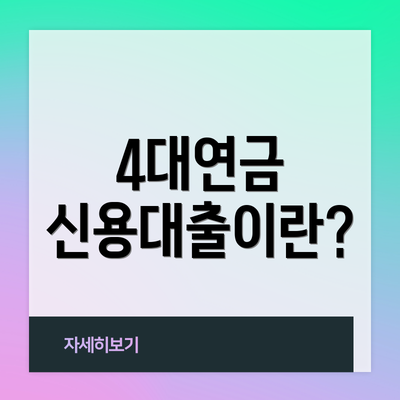 4대연금
신용대출이란?

자세히보기